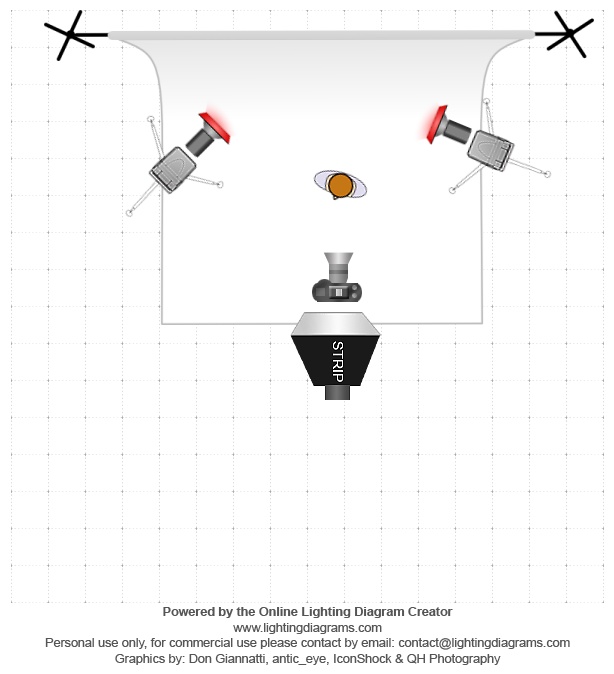 STRIP

Powered by the Online Lighting Diagram Creator
www.lightingdiagrams.com
Personal use only, for commercial use please contact by email: contact@lightingdiagrams.com
Graphics by: Don Giannatti, antic_eye, IconShock & QH Photography