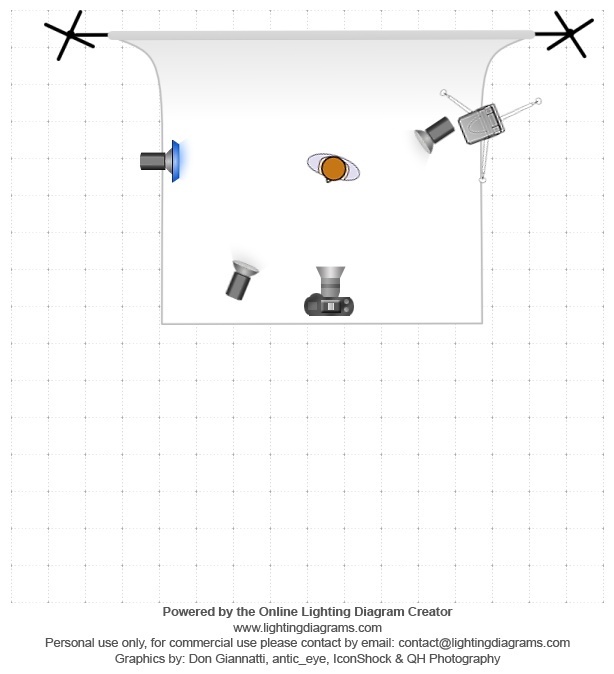 Powered by the Online Lighting Diagram Creator
www.lightingdiagrams.com
Personal use only, for commercial use please contact by email: contact@lightingdiagrams.com
Graphics by: Don Giannatti, antic_eye, IconShock & QH Photography