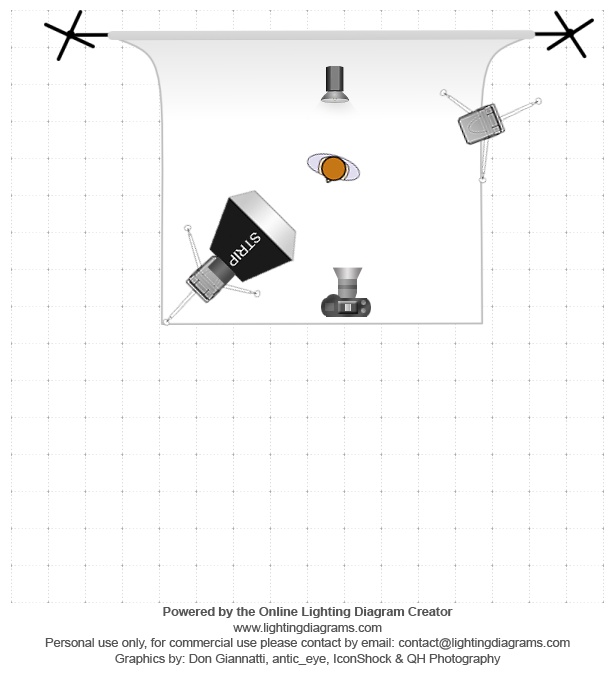 STRIP

Powered by the Online Lighting Diagram Creator
www.lightingdiagrams.com
Personal use only, for commercial use please contact by email: contact@lightingdiagrams.com
Graphics by: Don Giannatti, antic_eye, IconShock & QH Photography