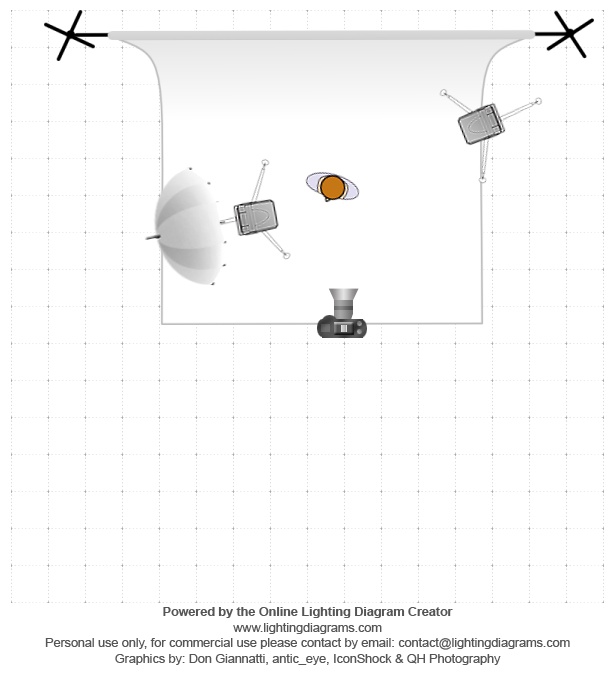 Powered by the Online Lighting Diagram Creator
www.lightingdiagrams.com
Personal use only, for commercial use please contact by email: contact@lightingdiagrams.com
Graphics by: Don Giannatti, antic_eye, IconShock & QH Photography